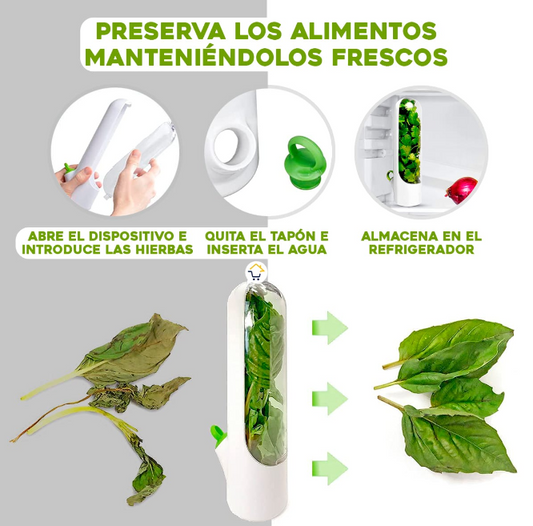 PRESERVA LOS ALIMENTOS MANTENIÉNDOLOS FRESCOS

ABRE EL DISPOSITIVO E INTRODUCE LAS HIERBAS

QUITA EL TAPÓN E INSERTA EL AGUA

ALMACENA EN EL REFRIGERADOR