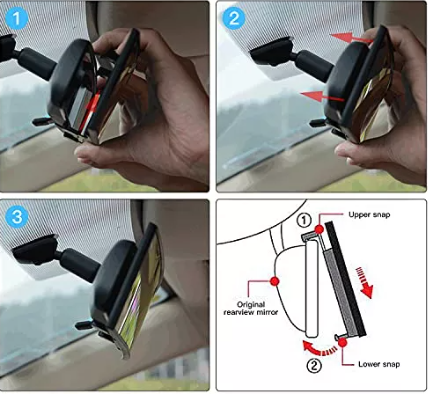 1

2

3

①
Upper snap

Original
rearview mirror

②
Lower snap