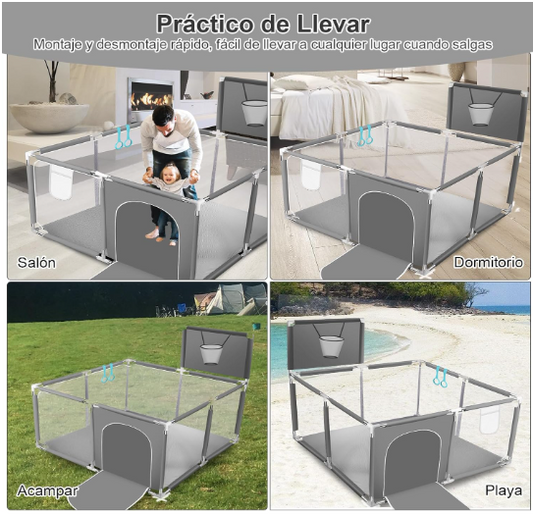 Práctico de Llevar

Montaje y desmontaje rápido, fácil de llevar a cualquier lugar cuando salgas

Salón

Dormitorio

Acampar

Playa